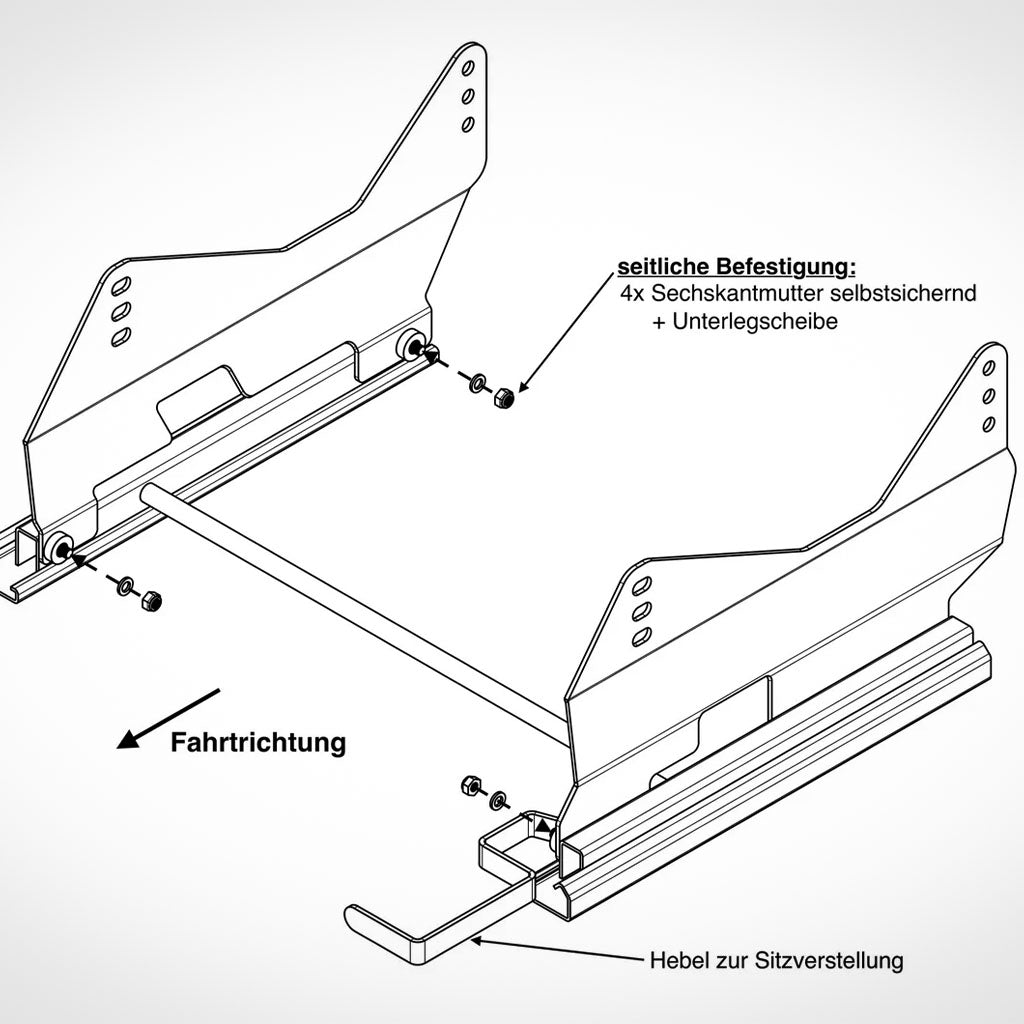 seitliche Befestigung:
4x Sechskantmutter selbstsichernd
+ Unterlegscheibe

Fahrtrichtung

Hebel zur Sitzverstellung